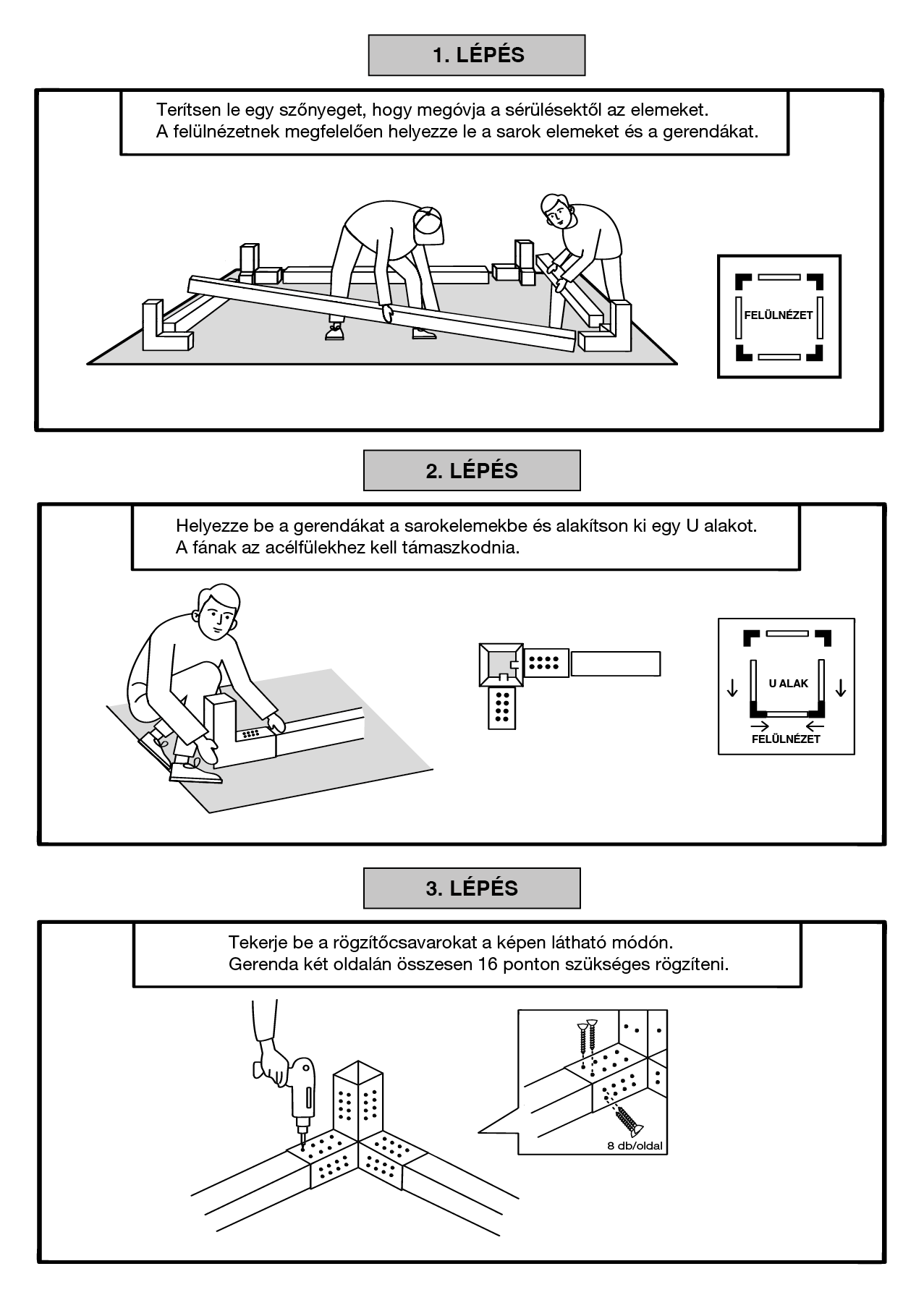 1. LÉPÉS

Terítsen le egy szőnyeget, hogy megóvja a sérülésektől az elemeket.
A felülnézetnek megfelelően helyezze le a sarok elemeket és a gerendákat.

FELÜLNÉZET

2. LÉPÉS

Helyezze be a gerendákat a sarokelemekbe és alakítson ki egy U alakot.
A fának az acélfülekhez kell támaszkodnia.

U ALAK

FELÜLNÉZET

3. LÉPÉS

Tekerje be a rögzítőcsavarokat a képen látható módón.
Gerenda két oldalán összesen 16 ponton szükséges rögzíteni.

8 db/oldal